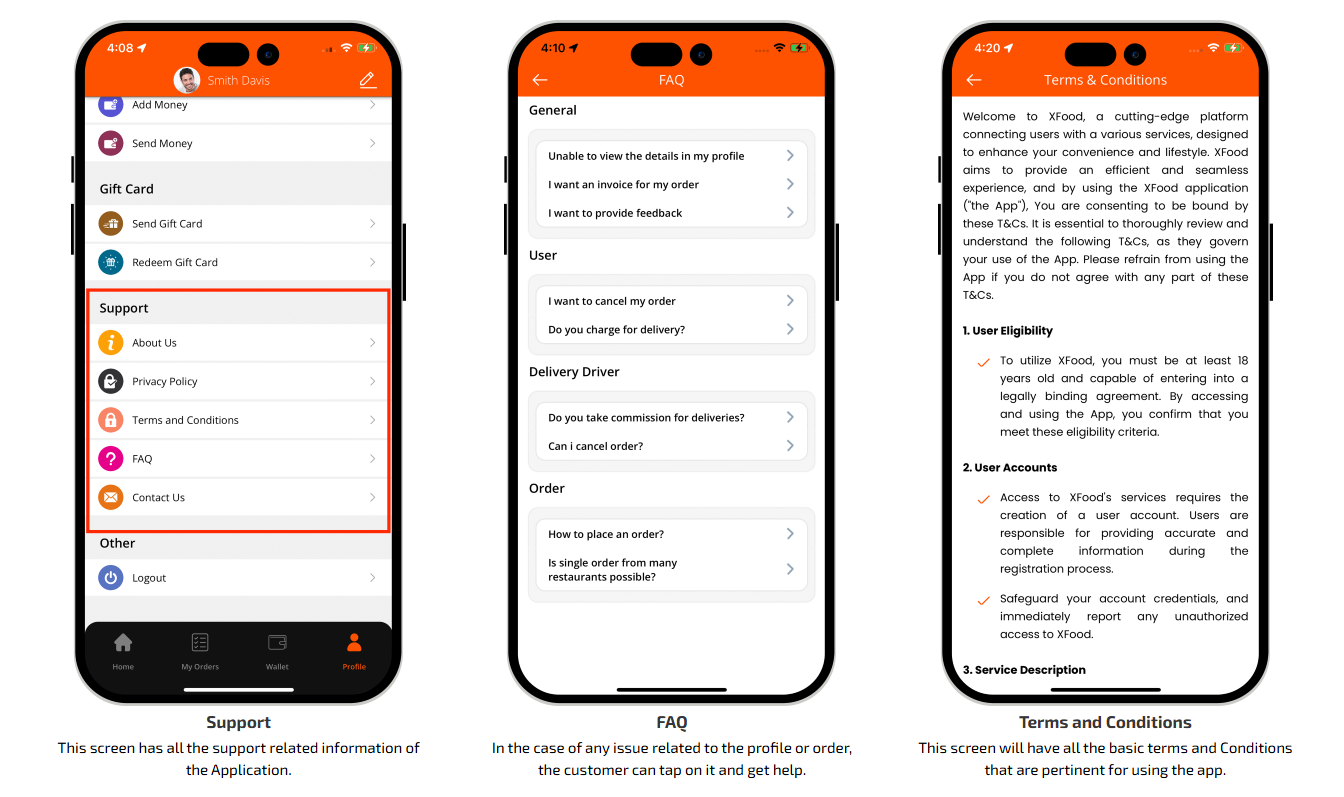 4:08

Smith Davis

Add Money

Send Money

Gift Card

Send Gift Card

Redeem Gift Card

Support

About Us

Privacy Policy

Terms and Conditions

FAQ

Contact Us

Other

Logout

Home My Orders Wallet Profile

Support
This screen has all the support related information of the Application.

4:10

FAQ

General

Unable to view the details in my profile

I want an invoice for my order

I want to provide feedback

User

I want to cancel my order

Do you charge for delivery?

Delivery Driver

Do you take commission for deliveries?

Can i cancel order?

Order

How to place an order?

Is single order from many restaurants possible?

FAQ
In the case of any issue related to the profile or order, the customer can tap on it and get help.

4:20

Terms & Conditions

Welcome to XFood, a cutting-edge platform connecting users with a various services, designed to enhance your convenience and lifestyle. XFood aims to provide an efficient and seamless experience, and by using the XFood application ("the App"), You are consenting to be bound by these T&Cs. It is essential to thoroughly review and understand the following T&Cs, as they govern your use of the App. Please refrain from using the App if you do not agree with any part of these T&Cs.

1. User Eligibility

To utilize XFood, you must be at least 18 years old and capable of entering into a legally binding agreement. By accessing and using the App, you confirm that you meet these eligibility criteria.

2. User Accounts

Access to XFood's services requires the creation of a user account. Users are responsible for providing accurate and complete information during the registration process.

Safeguard your account credentials, and immediately report any unauthorized access to XFood.

3. Service Description

Terms and Conditions
This screen will have all the basic terms and Conditions that are pertinent for using the app.